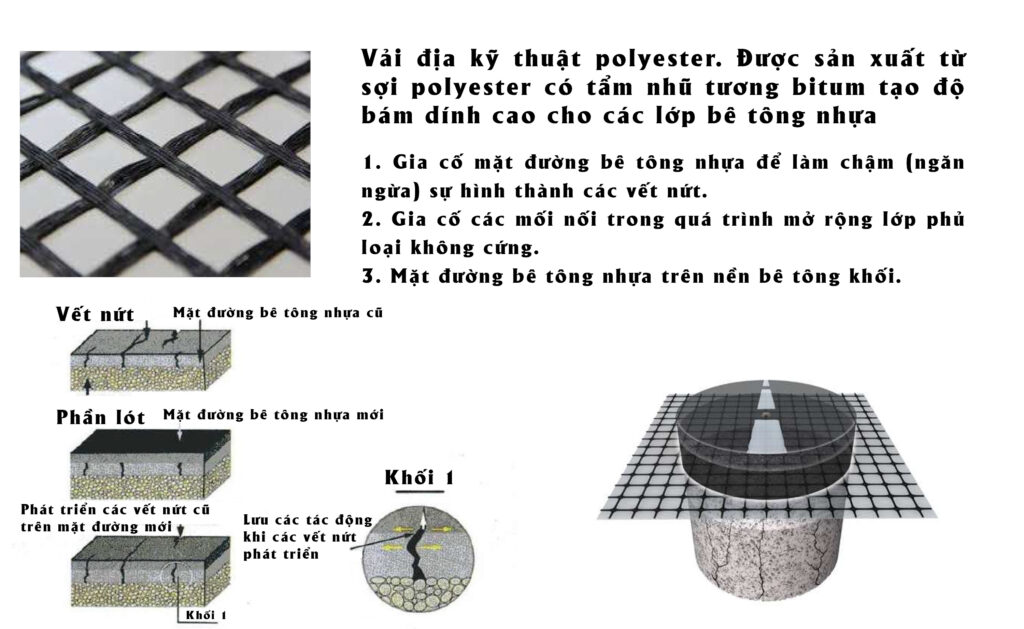 Vải địa kỹ thuật polyester. Được sản xuất từ sợi polyester có tẩm nhũ tương bitum tạo độ bám dính cao cho các lớp bê tông nhựa

1. Gia cố mặt đường bê tông nhựa để làm chậm (ngăn ngừa) sự hình thành các vết nứt.
2. Gia cố các mối nối trong quá trình mở rộng lớp phủ loại không cứng.
3. Mặt đường bê tông nhựa trên nền bê tông khối.

Vết nứt
Mặt đường bê tông nhựa cũ

Phần lót
Mặt đường bê tông nhựa mới

Phát triển các vết nứt cũ trên mặt đường mới

Khối 1

Khối 1

Lưu các tác động khi các vết nứt phát triển